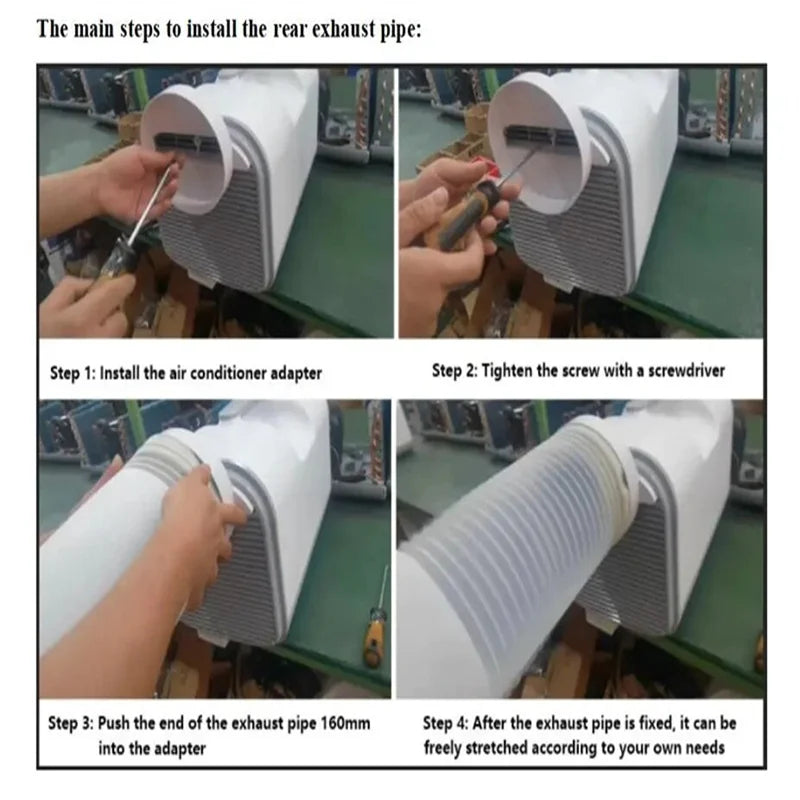 The main steps to install the rear exhaust pipe:

Step 1: Install the air conditioner adapter

Step 2: Tighten the screw with a screwdriver

Step 3: Push the end of the exhaust pipe 160mm into the adapter

Step 4: After the exhaust pipe is fixed, it can be freely stretched according to your own needs